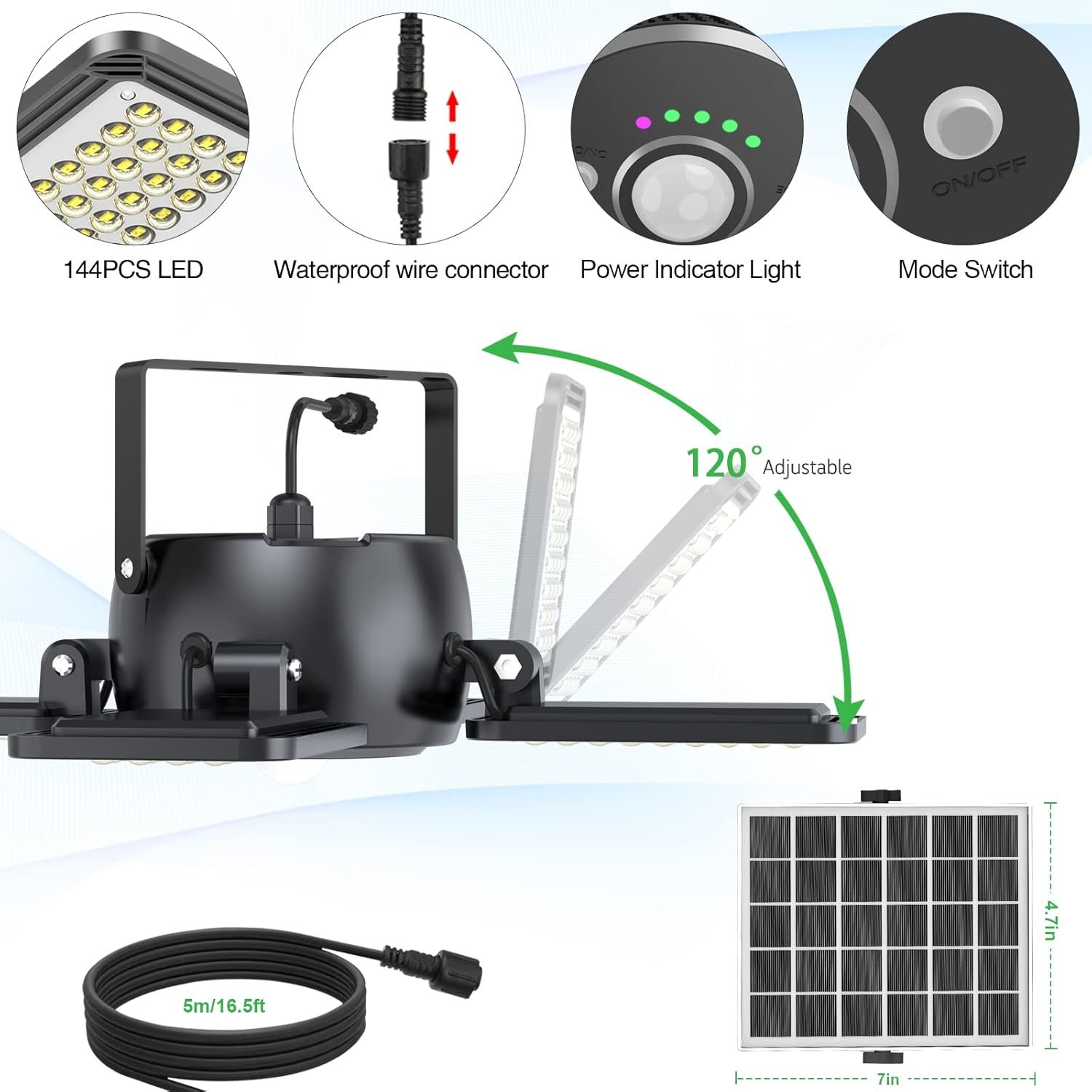 ON/OFF

144PCS LED

Waterproof wire connector

Power Indicator Light

Mode Switch

120° Adjustable

5m/16.5ft

4.7in

7in